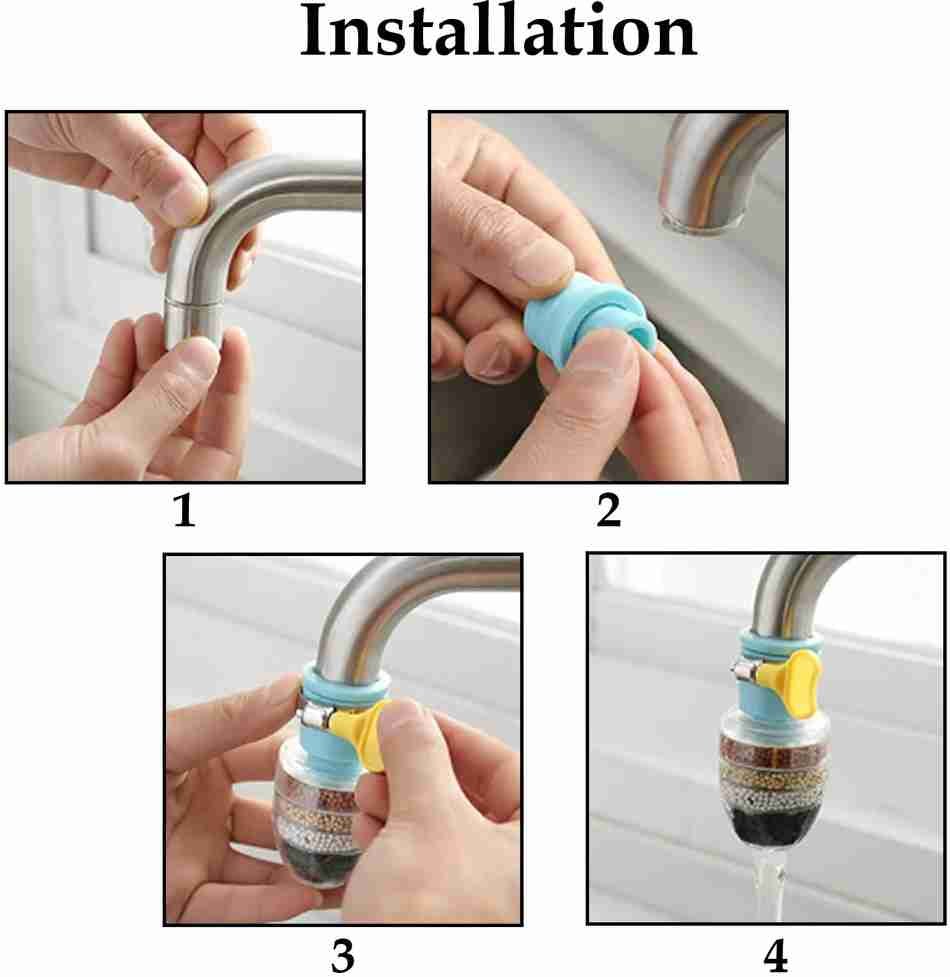 Installation

1

2

3

4